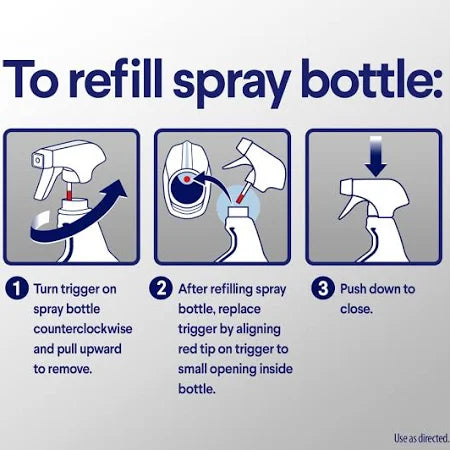 To refill spray bottle:

1 Turn trigger on spray bottle counterclockwise and pull upward to remove.

2 After refilling spray bottle, replace trigger by aligning red tip on trigger to small opening inside bottle.

3 Push down to close.

Use as directed.