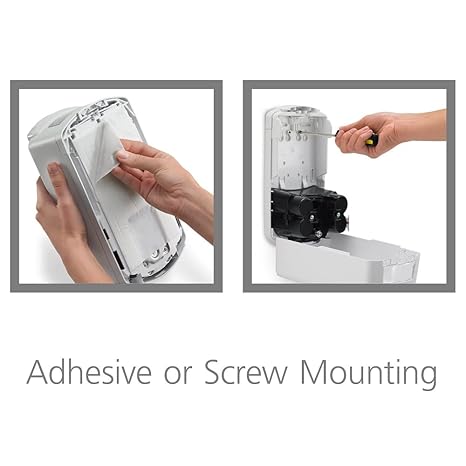 Adhesive or Screw Mounting