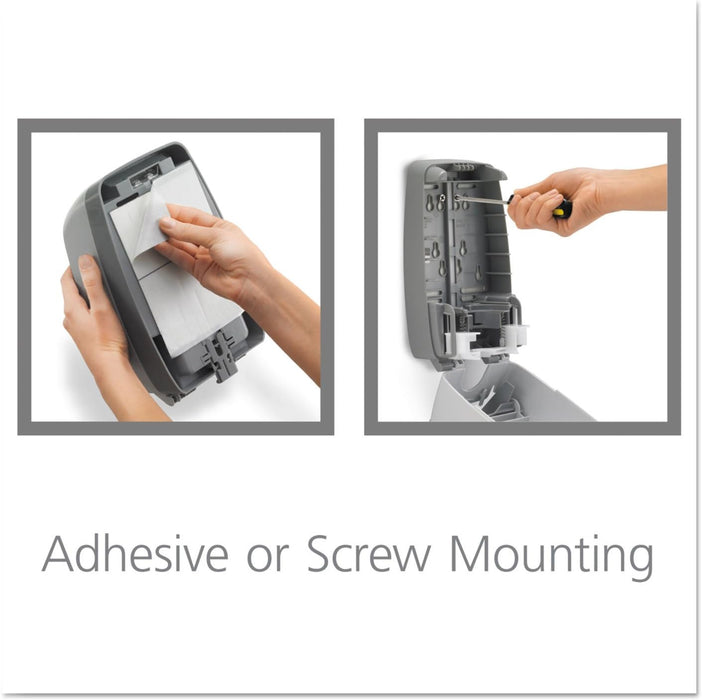 Adhesive or Screw Mounting